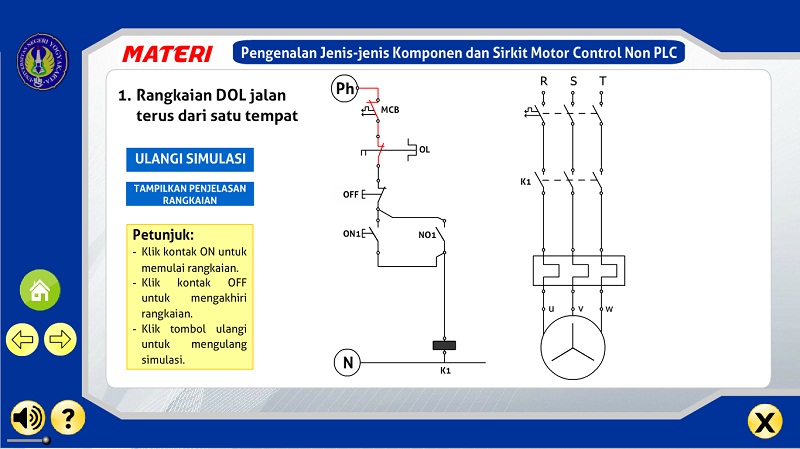 MATERI

Pengenalan Jenis-jenis Komponen dan Sirkit Motor Control Non PLC

1. Rangkaian DOL jalan terus dari satu tempat

ULANGI SIMULASI

TAMPILKAN PENJELASAN RANGKAIAN

Petunjuk:
- Klik kontak ON untuk memulai rangkaian.
- Klik kontak OFF untuk mengakhiri rangkaian.
- Klik tombol ulangi untuk mengulang simulasi.

Ph
MCB
OL
OFF
ON1
NO1
N
K1

R S T
K1
U V W

?
X